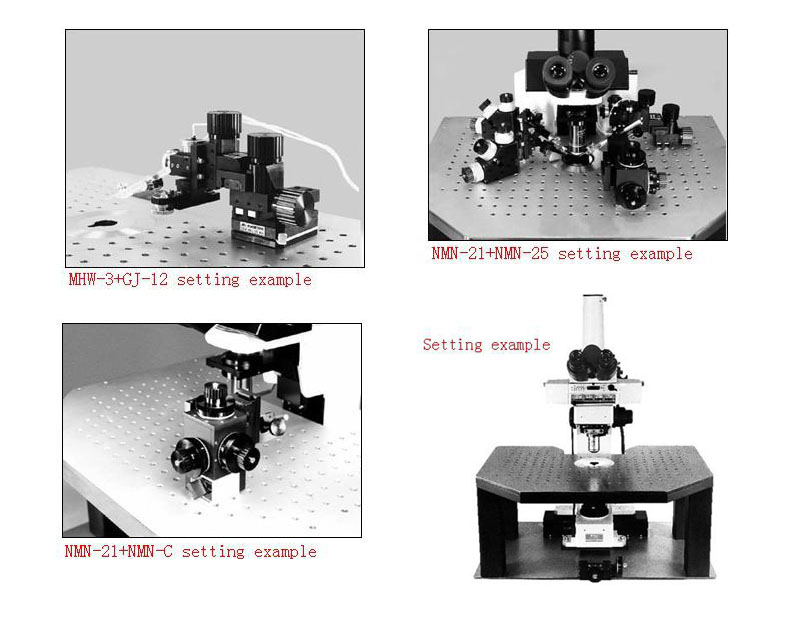 MHW-3+GJ-12 setting example

NMN-21+NMN-25 setting example

NMN-21+NMN-C setting example

Setting example